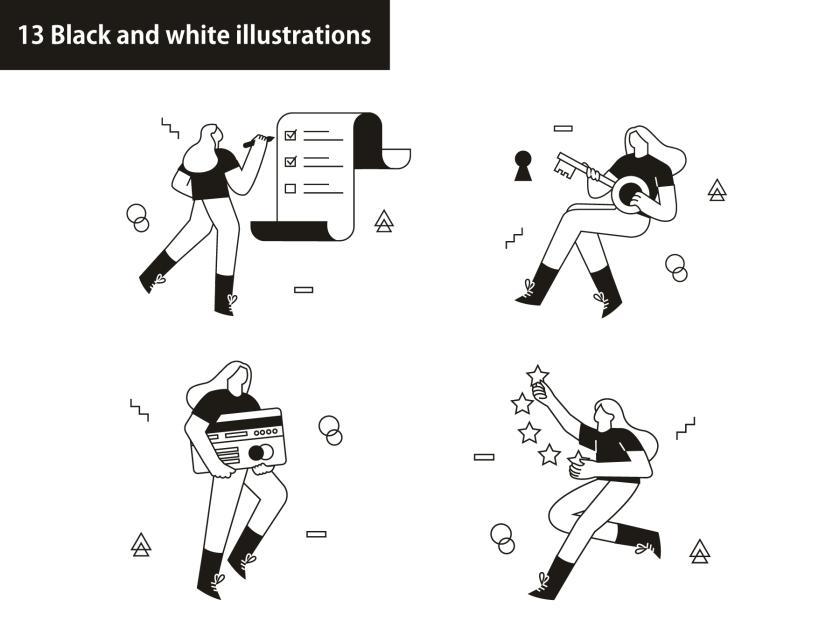 13 Black and white illustrations